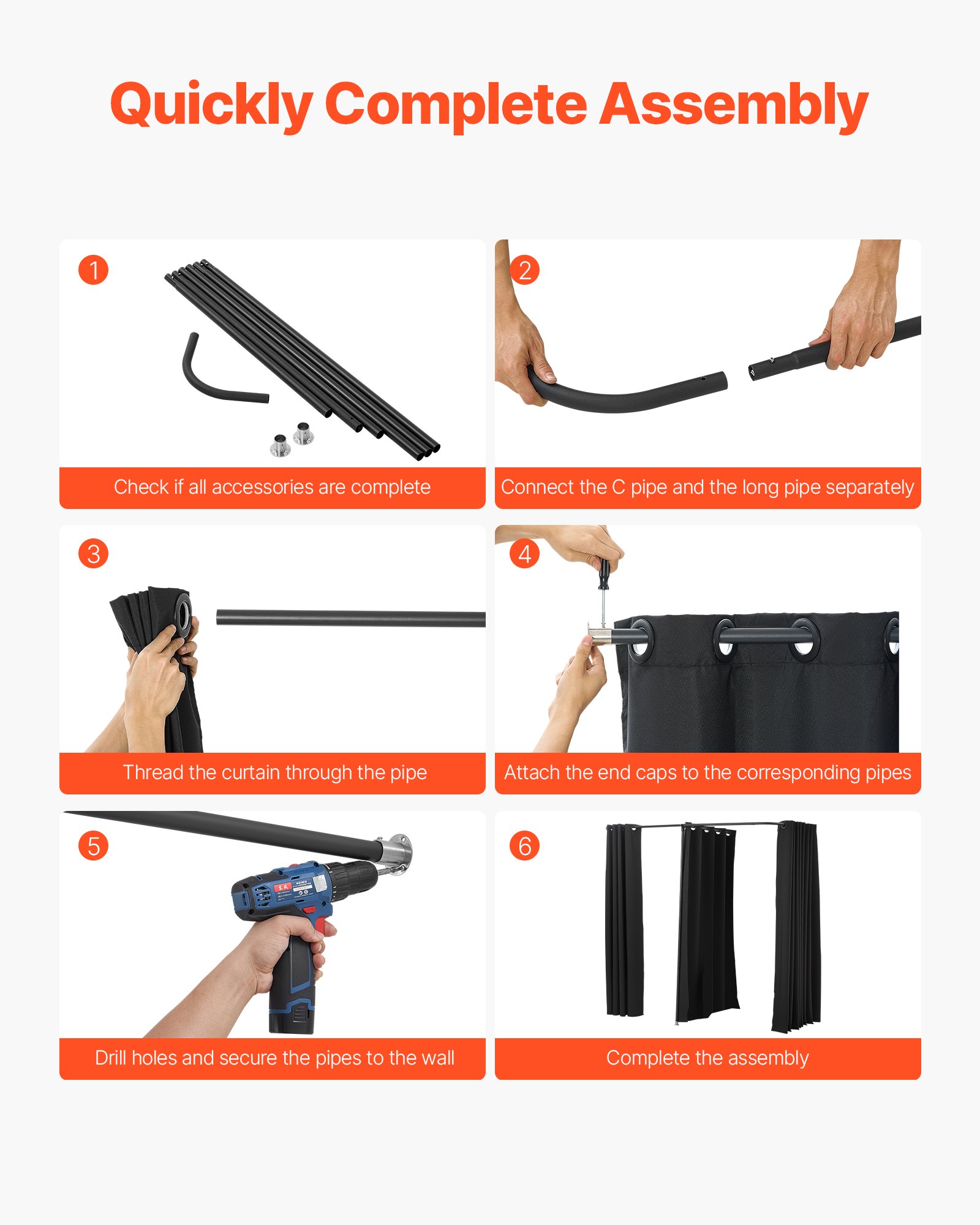 Quickly Complete Assembly

1

Check if all accessories are complete

2

Connect the C pipe and the long pipe separately

3

Thread the curtain through the pipe

4

Attach the end caps to the corresponding pipes

5

Drill holes and secure the pipes to the wall

6

Complete the assembly