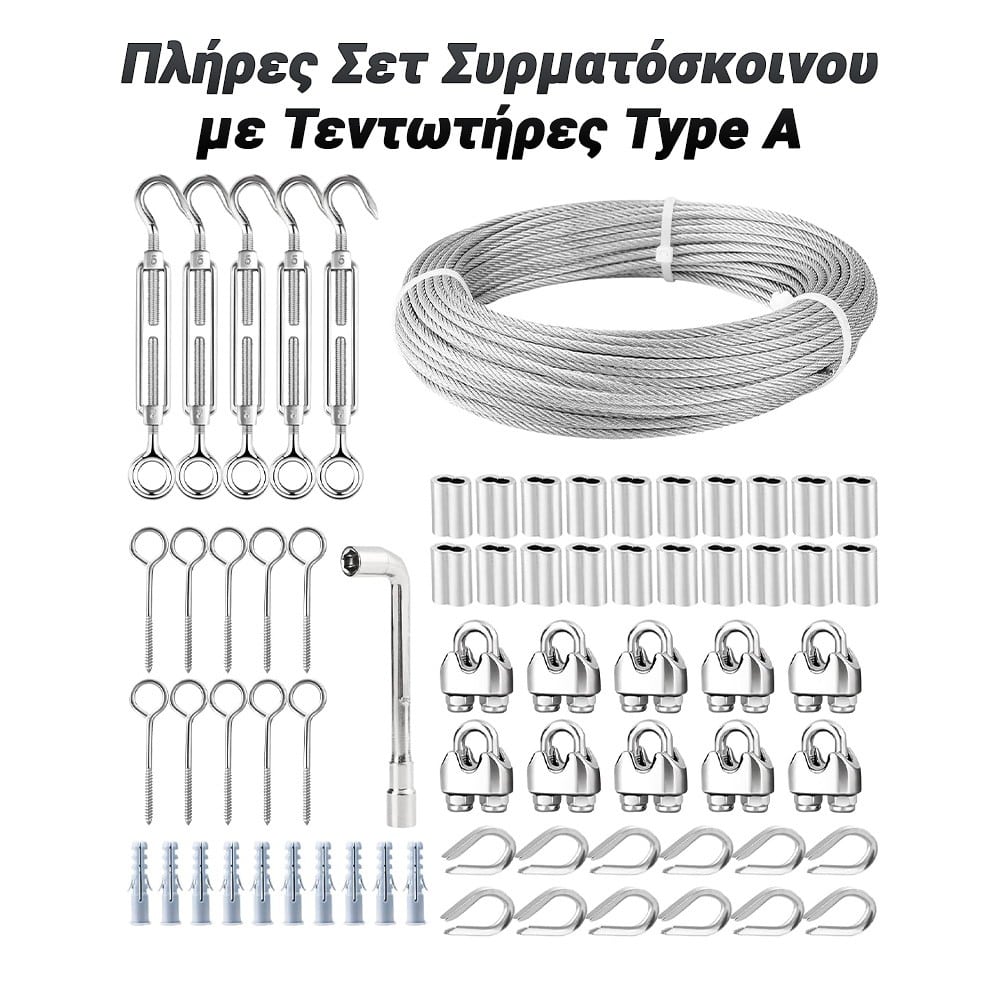 Πλήρες Σετ Συρματόσκοινου με Τεντωτήρες Type A