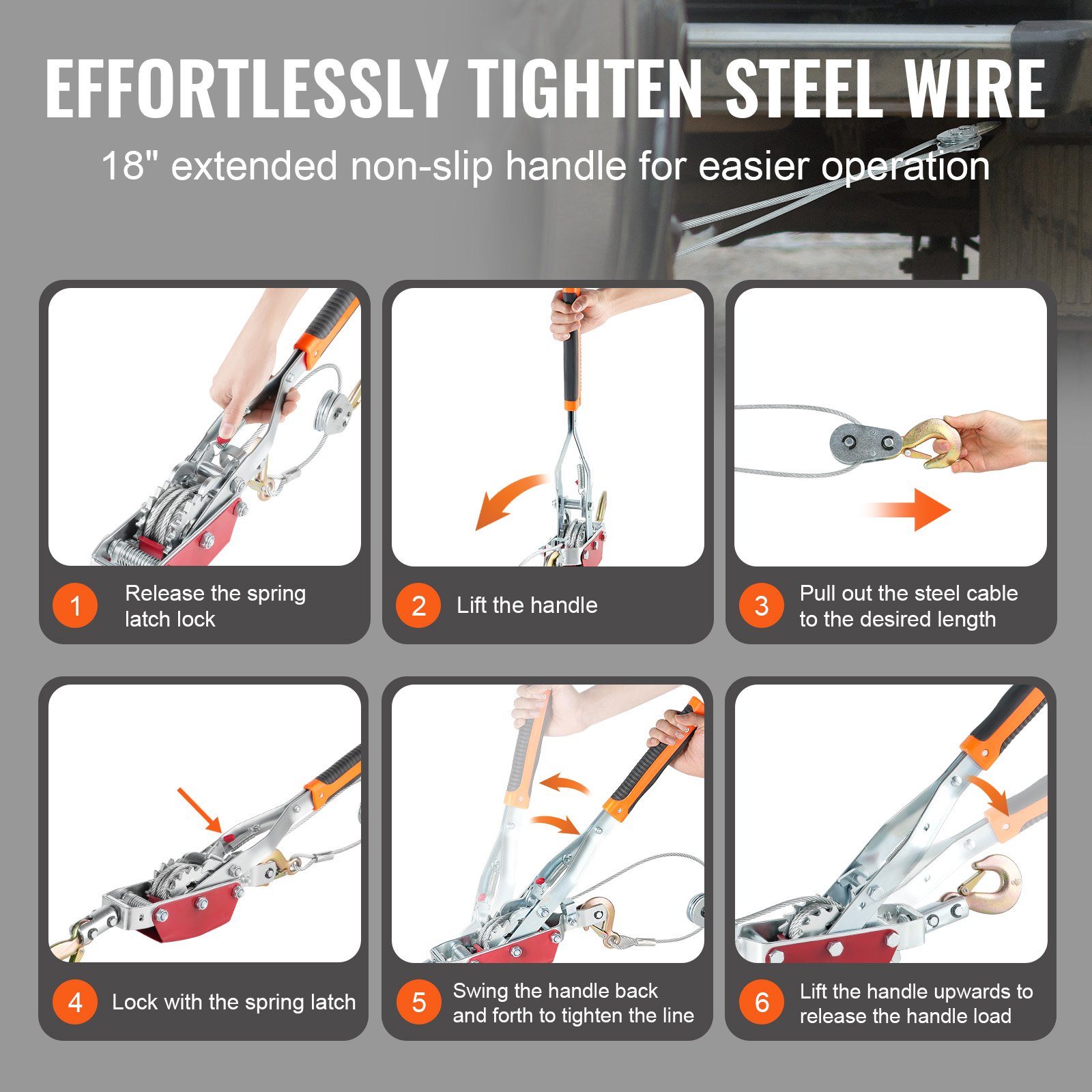 EFFORTLESSLY TIGHTEN STEEL WIRE

18" extended non-slip handle for easier operation

1 Release the spring latch lock

2 Lift the handle

3 Pull out the steel cable to the desired length

4 Lock with the spring latch

5 Swing the handle back and forth to tighten the line

6 Lift the handle upwards to release the handle load