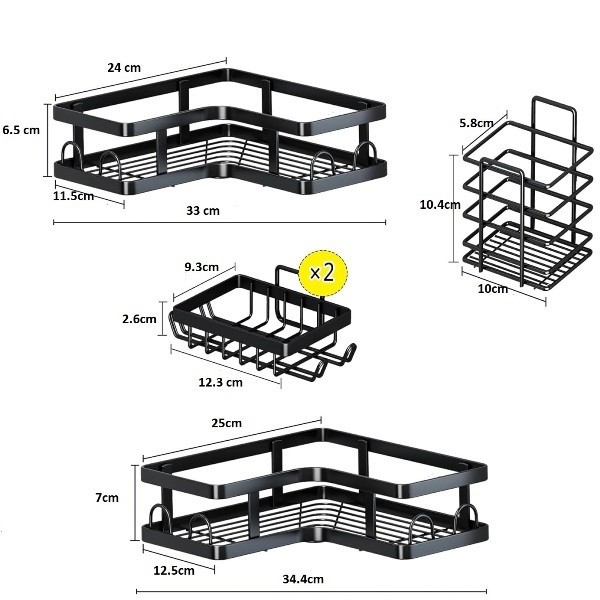 24 cm
6.5 cm
11.5cm
33 cm
5.8cm
10.4cm
10cm
9.3cm
×2
2.6cm
12.3 cm
25cm
7cm
12.5cm
34.4cm