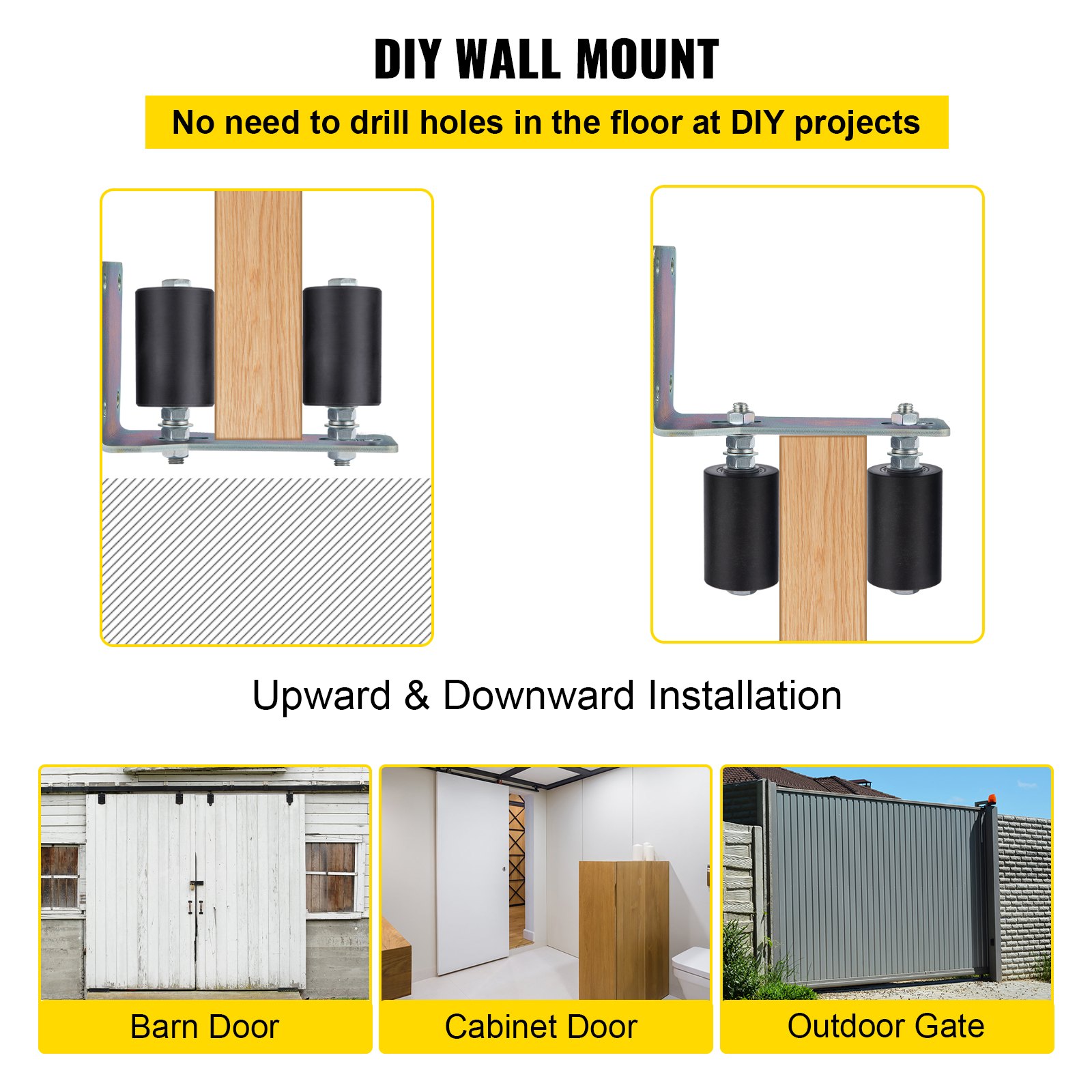 DIY WALL MOUNT

No need to drill holes in the floor at DIY projects

Upward & Downward Installation

Barn Door

Cabinet Door

Outdoor Gate