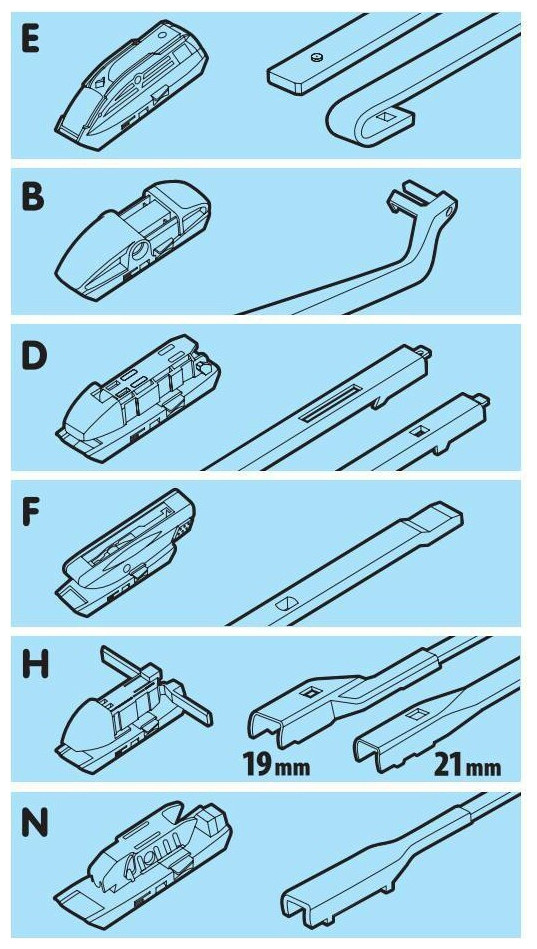 E

B

D

F

H

19mm

21mm

N