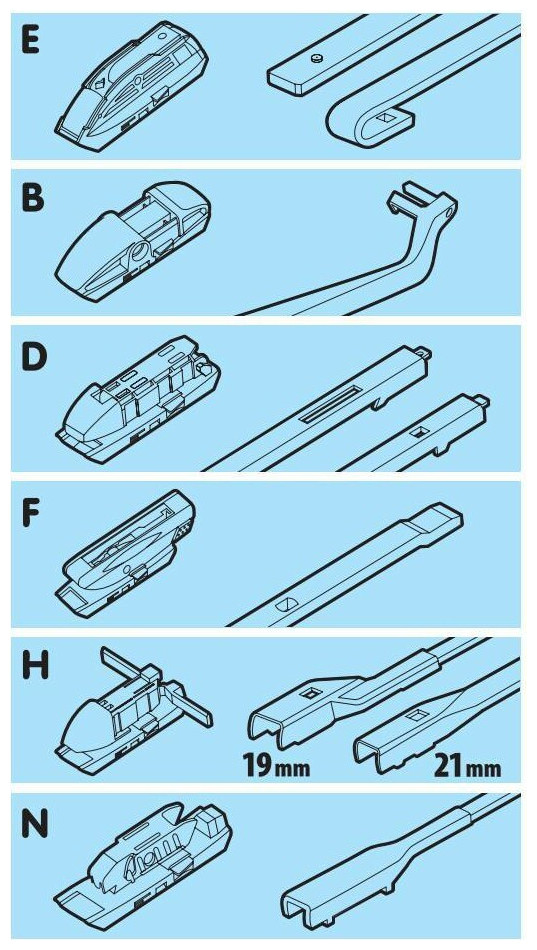 E

B

D

F

H

19mm

21mm

N