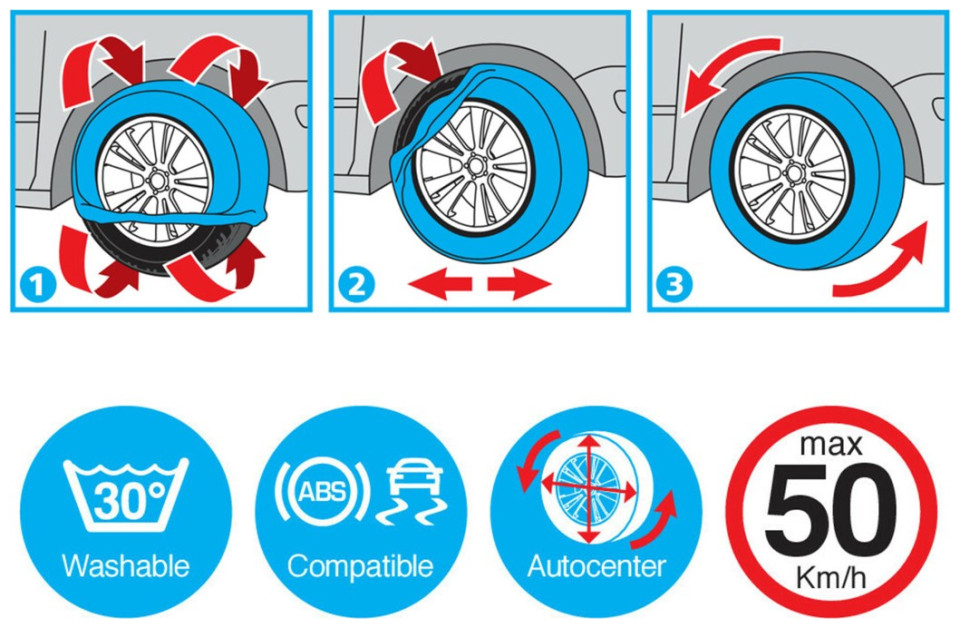 1

2

3

30°
Washable

ABS
Compatible

Autocenter

max
50
Km/h