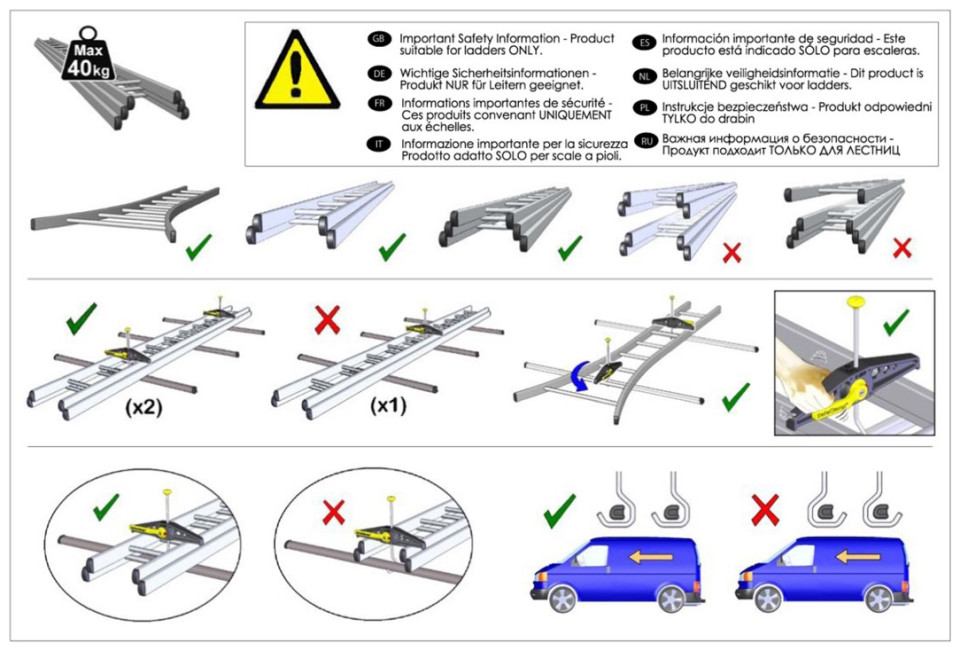 Max
40kg

GB Important Safety Information - Product suitable for ladders ONLY.

DE Wichtige Sicherheitsinformationen - Produkt NUR für Leitern geeignet.

FR Informations importantes de sécurité - Ces produits convenant UNIQUEMENT aux échelles.

IT Informazione importante per la sicurezza Prodotto adatto SOLO per scale a pioli.

ES Información importante de seguridad - Este producto está indicado SOLO para escaleras.

NL Belangrijke veiligheidsinformatie - Dit product is UITSLUITEND geschikt voor ladders.

PL Instrukcje bezpieczeństwa - Produkt odpowiedni TYLKO do drabin

RU Важная информация о безопасности - Продукт подходит ТОЛЬКО ДЛЯ ЛЕСТНИЦ

(x2)

(x1)