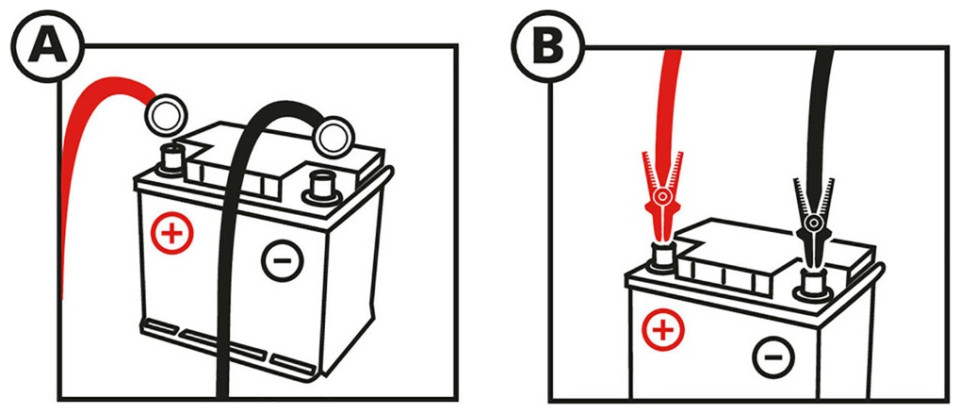 A

+

−

B

+

−