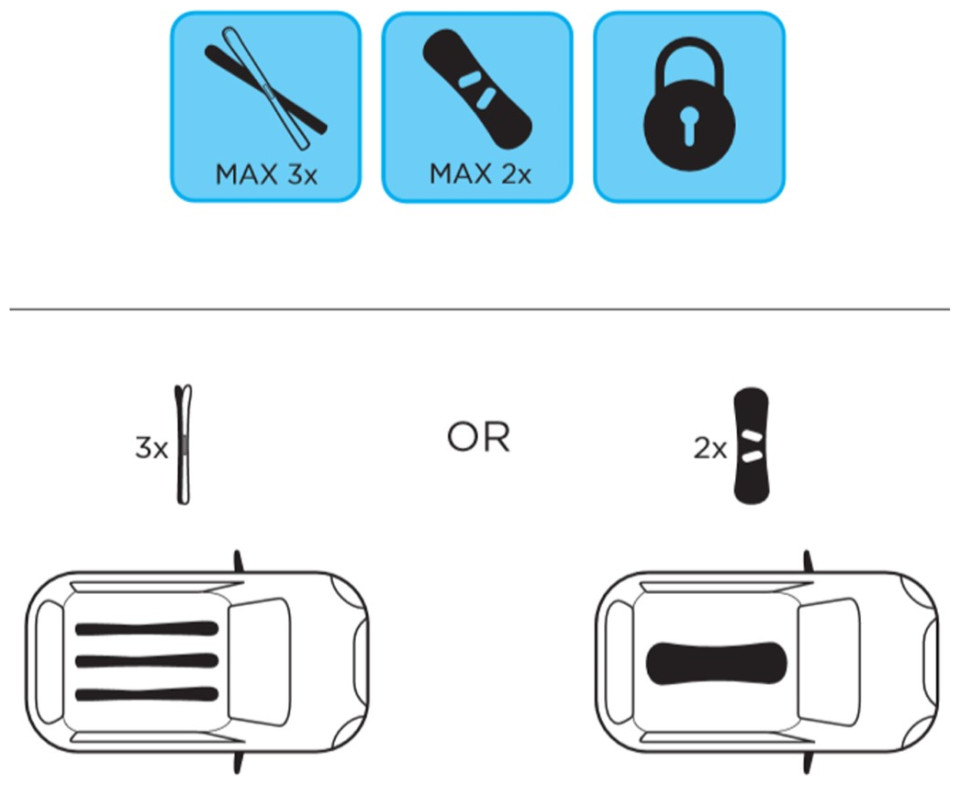 MAX 3x

MAX 2x

3x

OR

2x