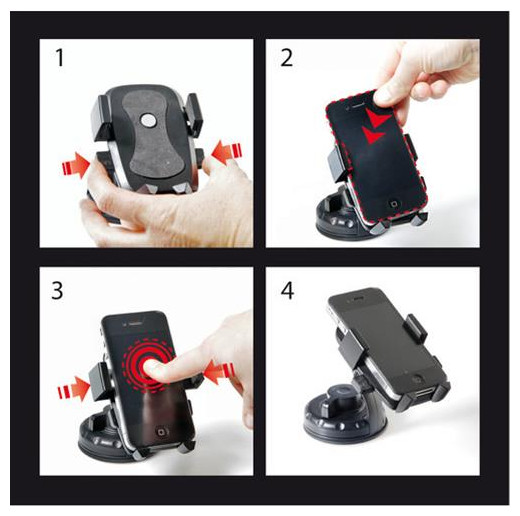 1

2

3

4