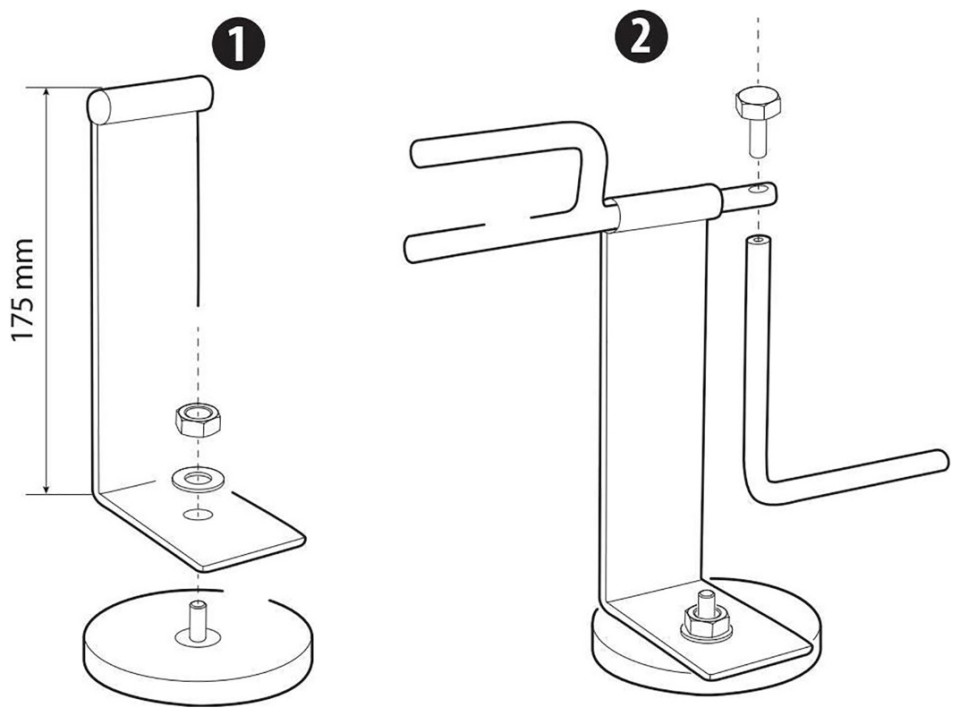 1

175 mm

2