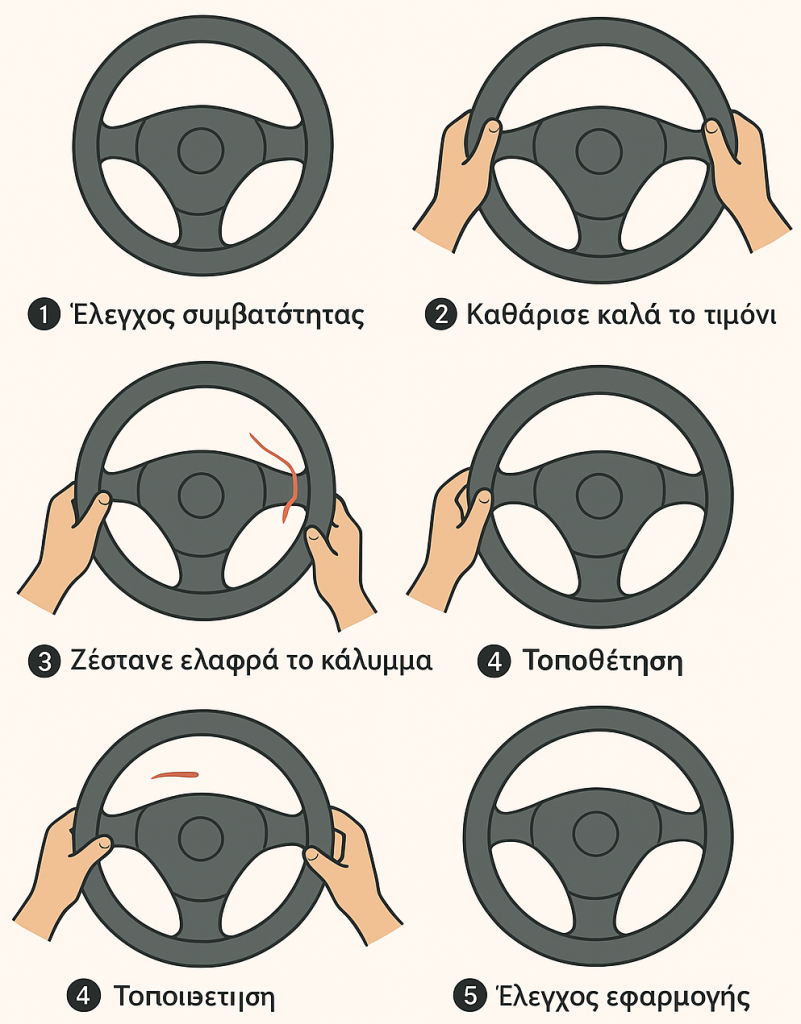 1 Έλεγχος συμβατότητας

2 Καθάρισε καλά το τιμόνι

3 Ζέστανε ελαφρά το κάλυμμα

4 Τοποθέτηση

4 Τοποιϑετιση

5 Έλεγχος εφαρμογής